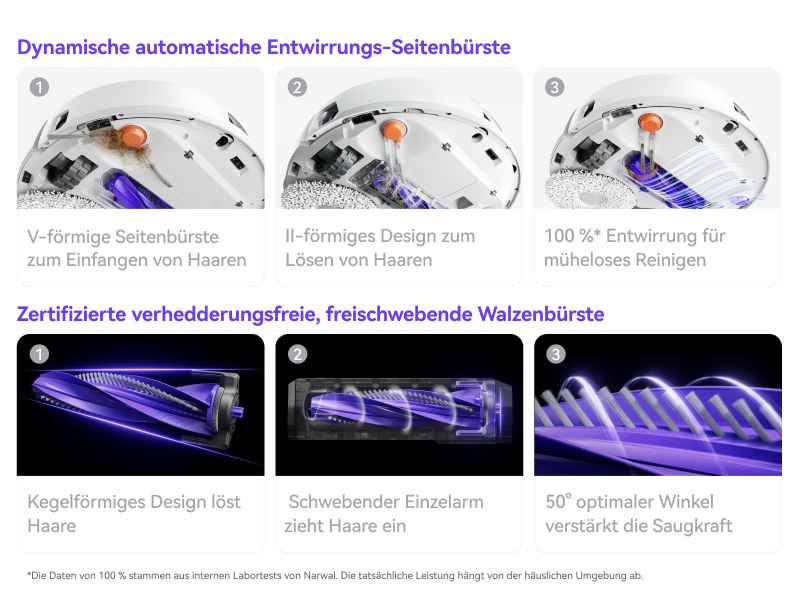 Dynamische automatische Entwirrungs-Seitenbürste

1

V-förmige Seitenbürste zum Einfangen von Haaren

2

II-förmiges Design zum Lösen von Haaren

3

100 %* Entwirrung für müheloses Reinigen

Zertifizierte verhedderungsfreie, freischwebende Walzenbürste

1

Kegelförmiges Design löst Haare

2

Schwebender Einzelarm zieht Haare ein

3

50° optimaler Winkel verstärkt die Saugkraft

*Die Daten von 100 % stammen aus internen Labortests von Narwal. Die tatsächliche Leistung hängt von der häuslichen Umgebung ab.